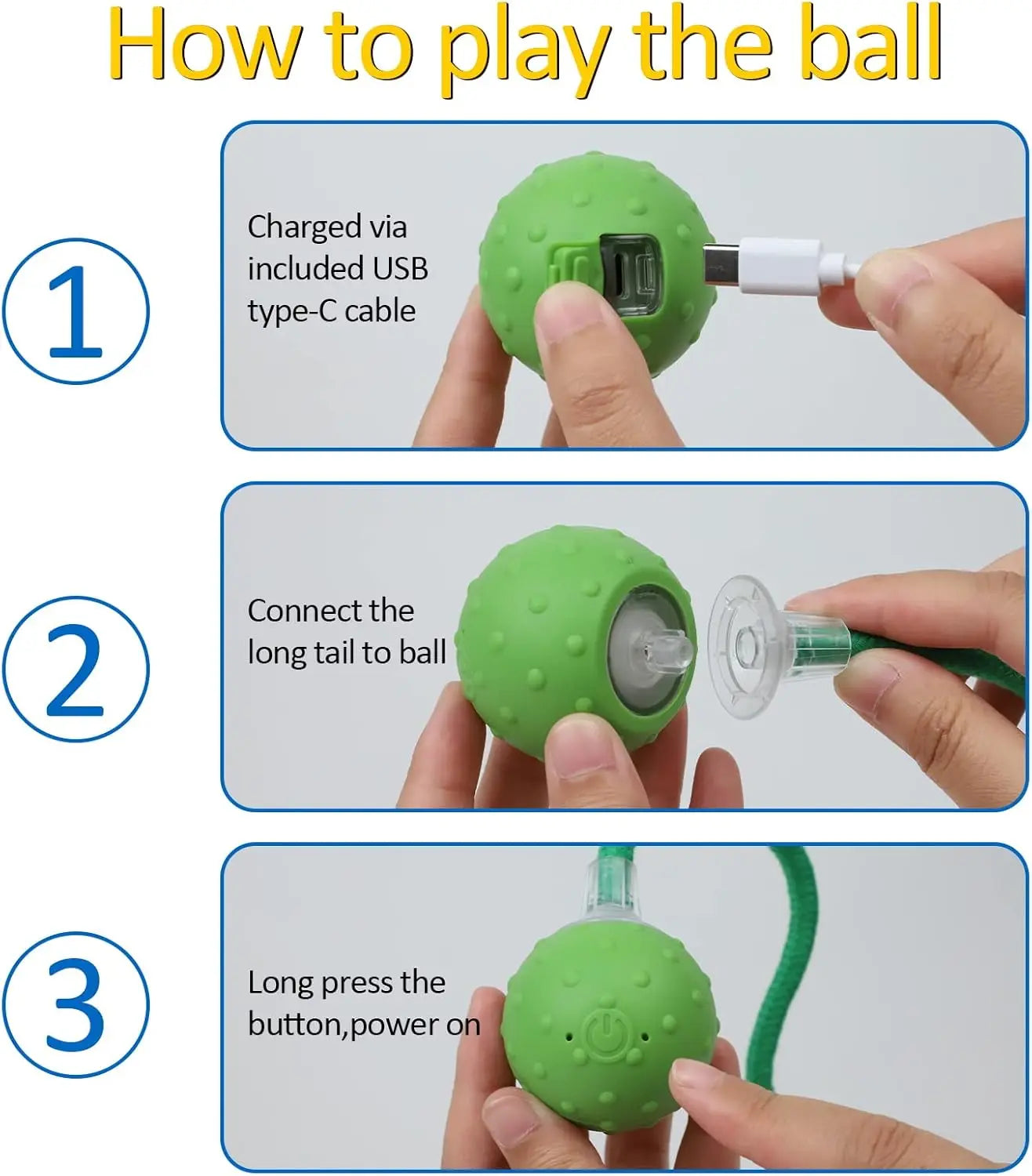 How to play the ball

1

Charged via included USB type-C cable

2

Connect the long tail to ball

3

Long press the button,power on