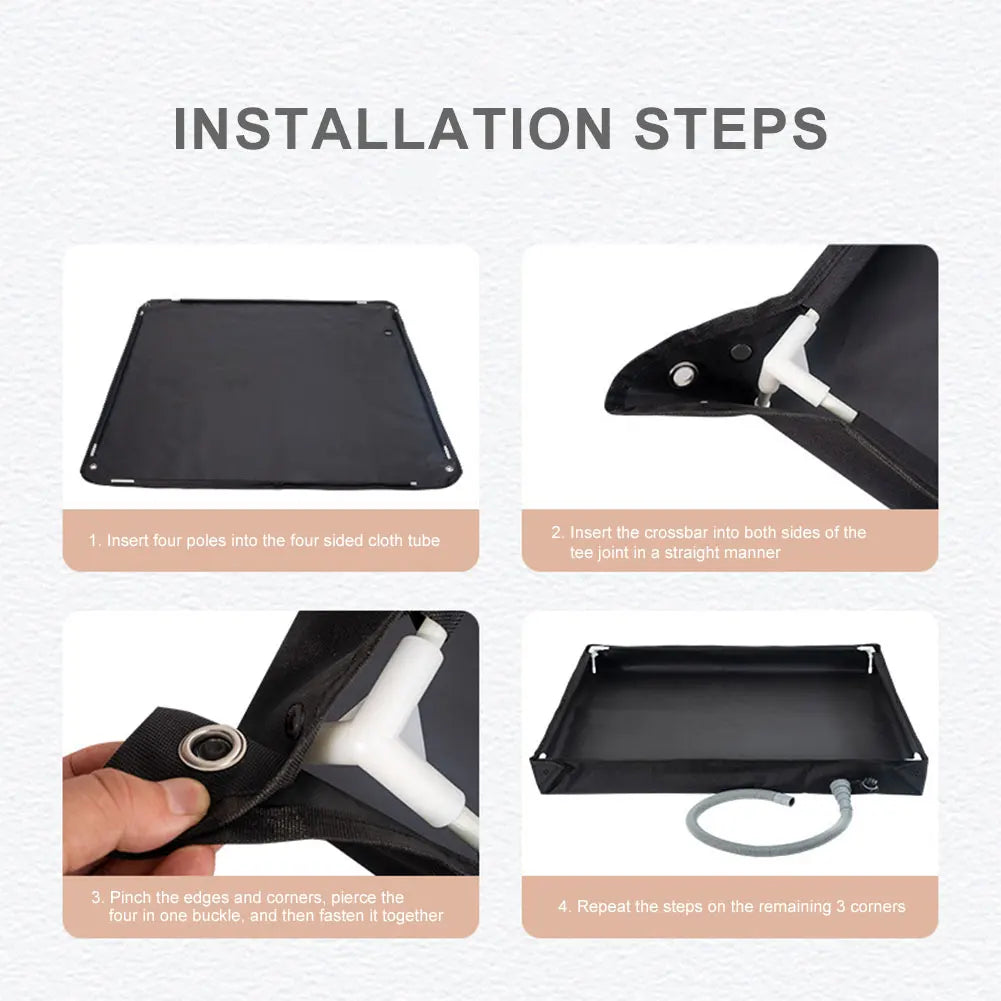 INSTALLATION STEPS

1. Insert four poles into the four sided cloth tube

2. Insert the crossbar into both sides of the tee joint in a straight manner

3. Pinch the edges and corners, pierce the four in one buckle, and then fasten it together

4. Repeat the steps on the remaining 3 corners