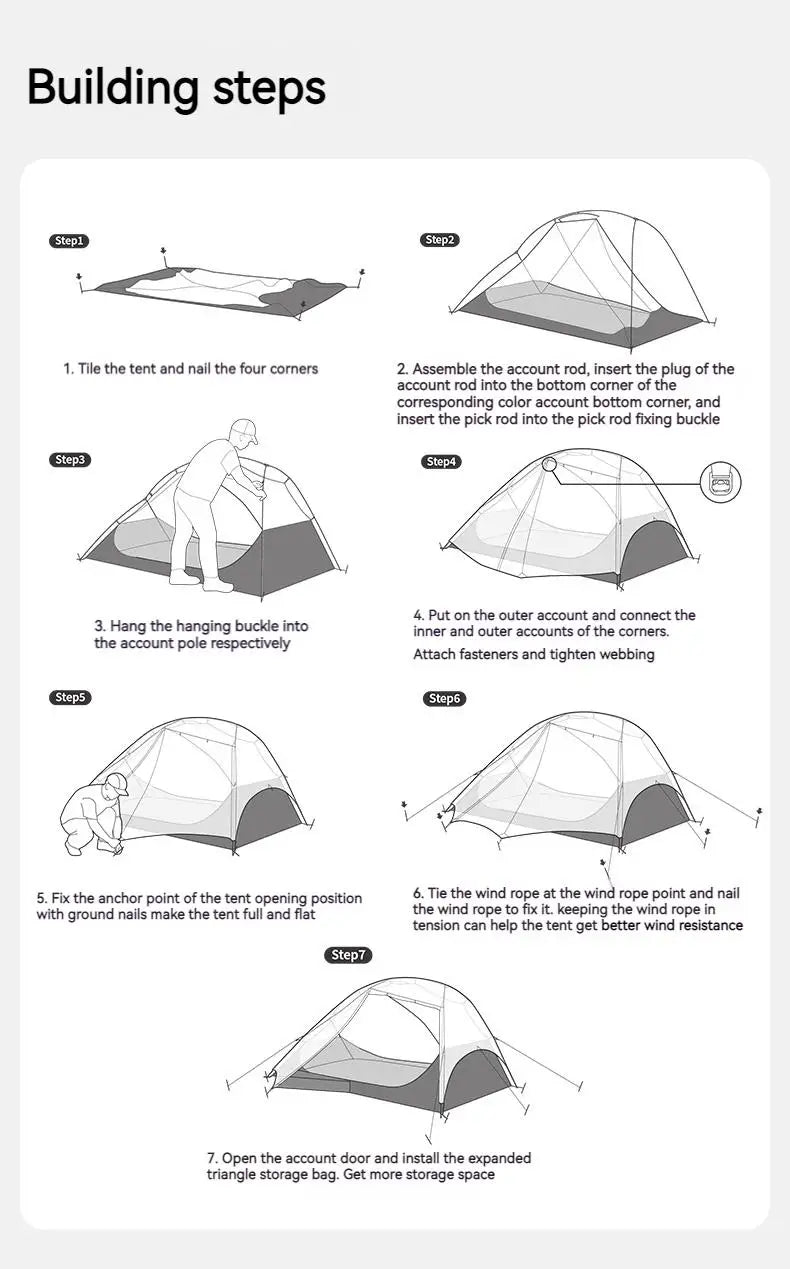 Building steps

Step1

1. Tile the tent and nail the four corners

Step2

2. Assemble the account rod, insert the plug of the account rod into the bottom corner of the corresponding color account bottom corner, and insert the pick rod into the pick rod fixing buckle

Step3

3. Hang the hanging buckle into the account pole respectively

Step4

4. Put on the outer account and connect the inner and outer accounts of the corners.
Attach fasteners and tighten webbing

Step5

5. Fix the anchor point of the tent opening position with ground nails make the tent full and flat

Step6

6. Tie the wind rope at the wind rope point and nail the wind rope to fix it. keeping the wind rope in tension can help the tent get better wind resistance

Step7

7. Open the account door and install the expanded triangle storage bag. Get more storage space