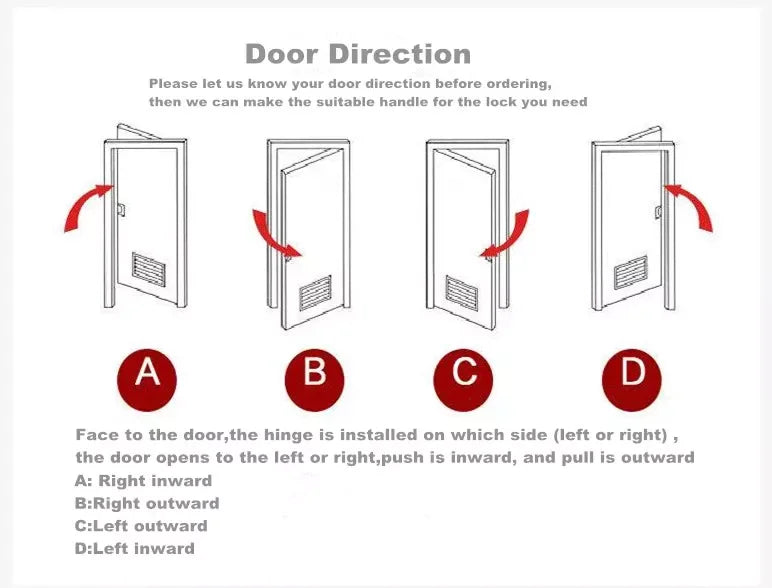 Door Direction

Please let us know your door direction before ordering, then we can make the suitable handle for the lock you need

A

B

C

D

Face to the door,the hinge is installed on which side (left or right) , the door opens to the left or right,push is inward, and pull is outward
A: Right inward
B:Right outward
C:Left outward
D:Left inward