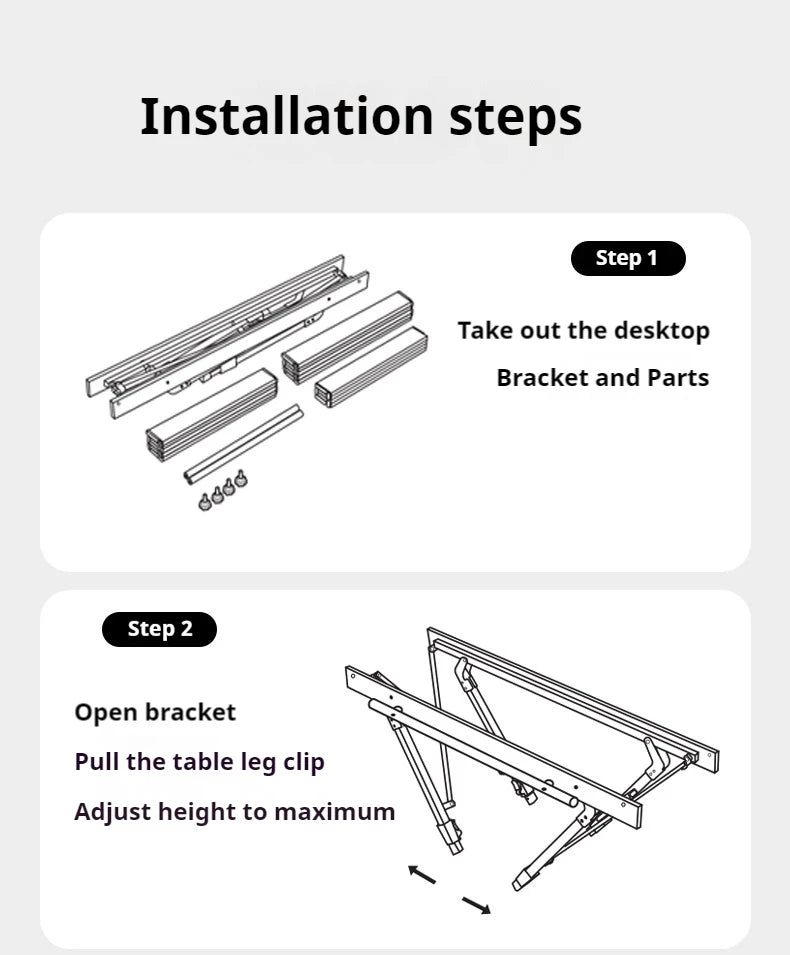 Installation steps

Step 1

Take out the desktop

Bracket and Parts

Step 2

Open bracket

Pull the table leg clip

Adjust height to maximum