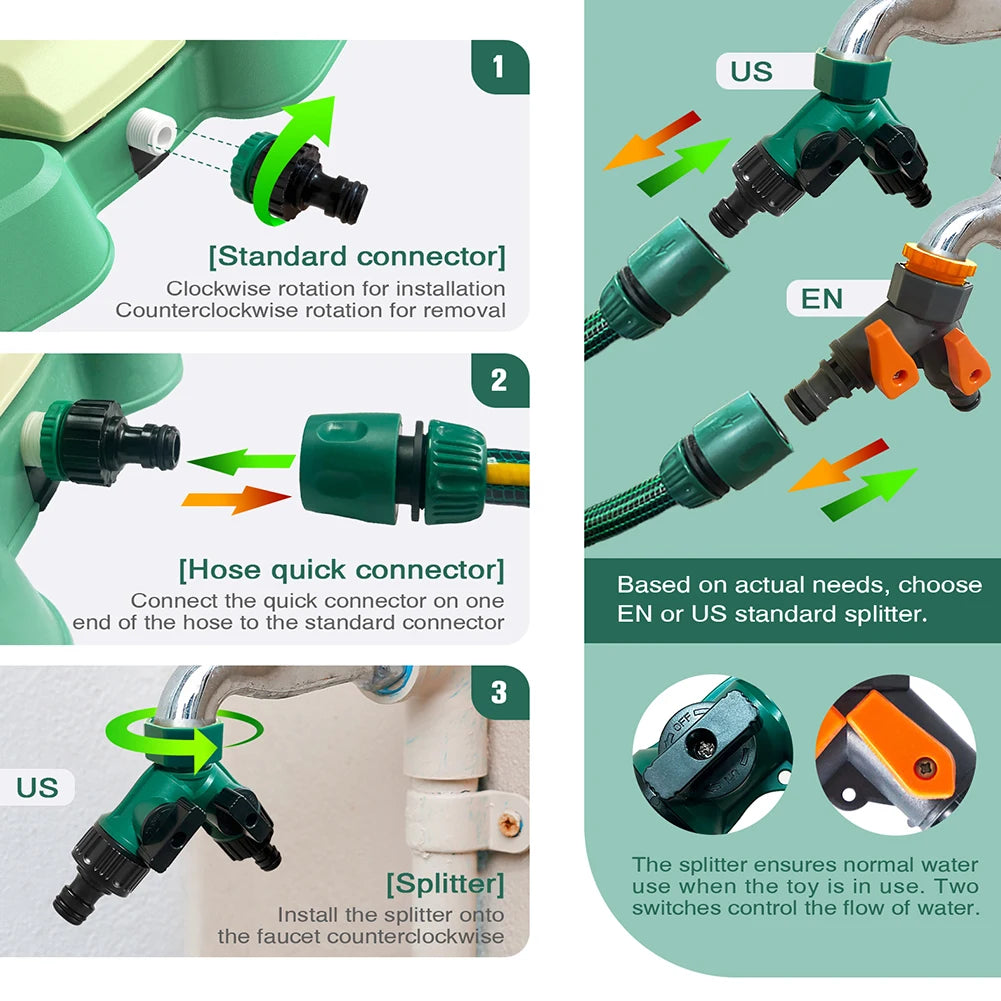 1

[Standard connector]

Clockwise rotation for installation
Counterclockwise rotation for removal

2

[Hose quick connector]

Connect the quick connector on one end of the hose to the standard connector

3

US

[Splitter]

Install the splitter onto the faucet counterclockwise

US

EN

Based on actual needs, choose EN or US standard splitter.

OFF

The splitter ensures normal water use when the toy is in use. Two switches control the flow of water.