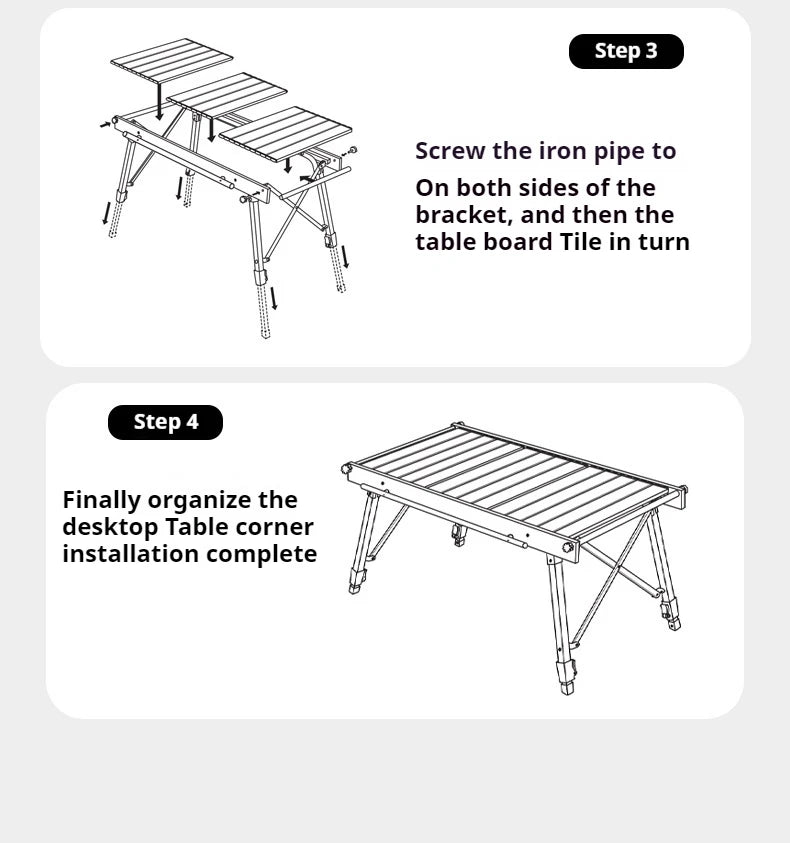 Step 3

Screw the iron pipe to
On both sides of the bracket, and then the table board Tile in turn

Step 4

Finally organize the desktop Table corner installation complete